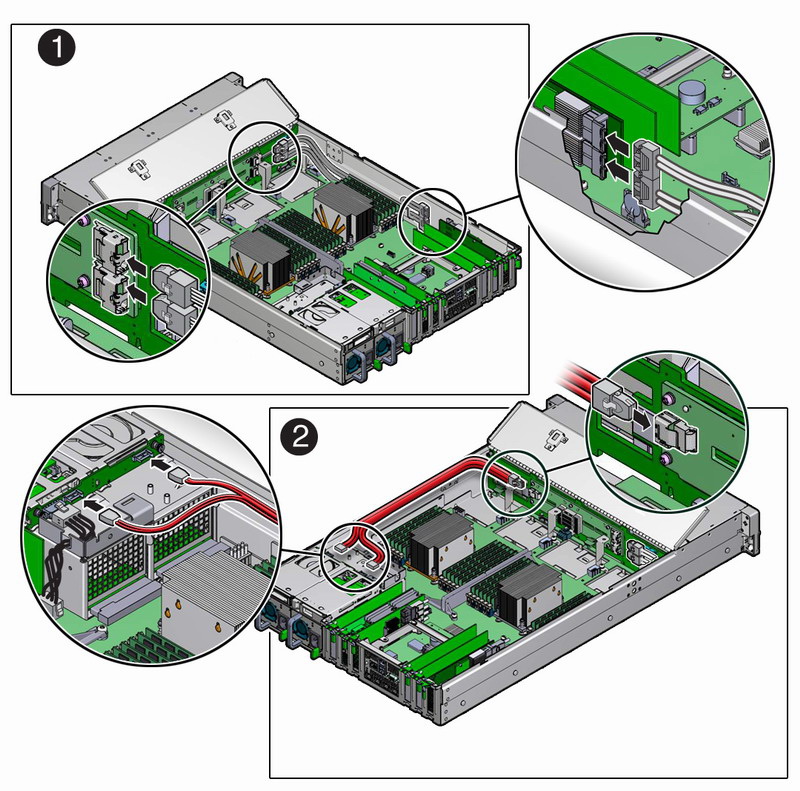 1

2